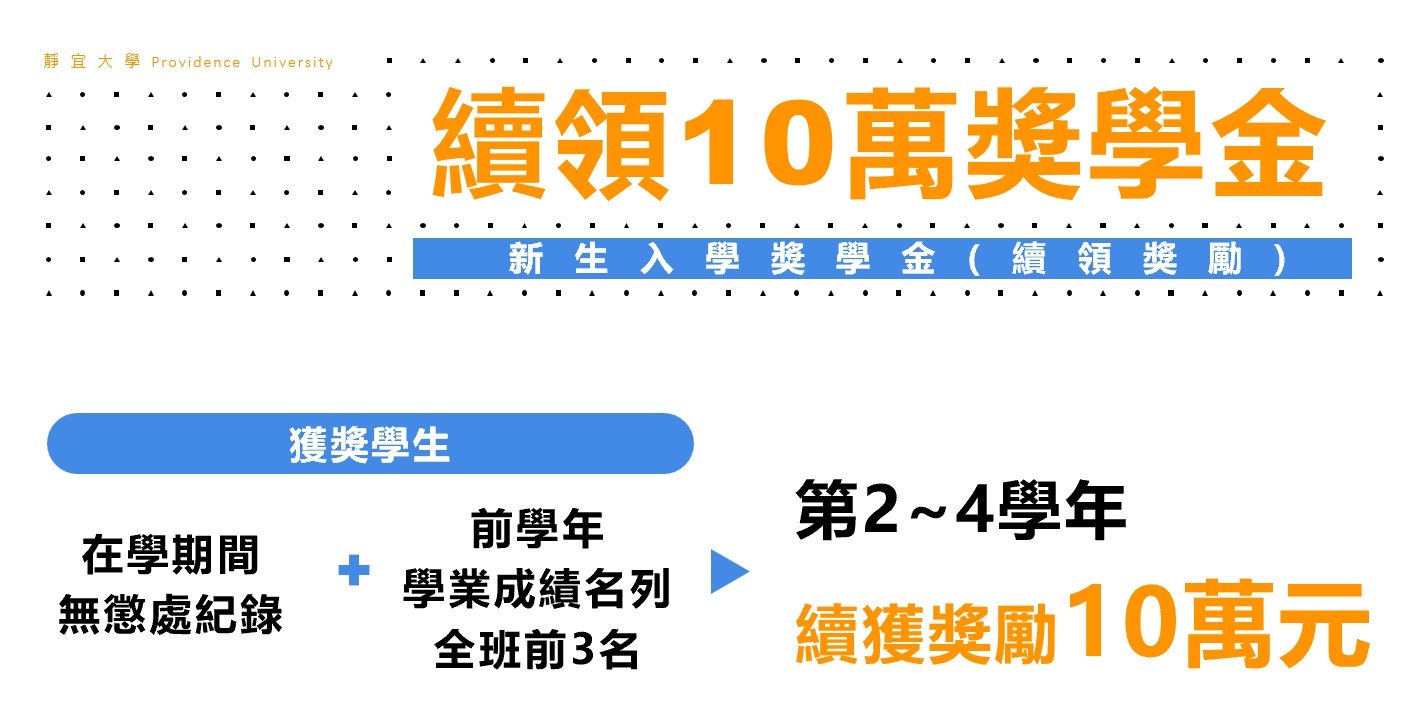 靜宜大學 Providence University

續領10萬獎學金

新生入學獎學金(續領獎勵)

獲獎學生

在學期間
無懲處紀錄

+

前學年
學業成績名列
全班前3名

第2~4學年
續獲獎勵10萬元